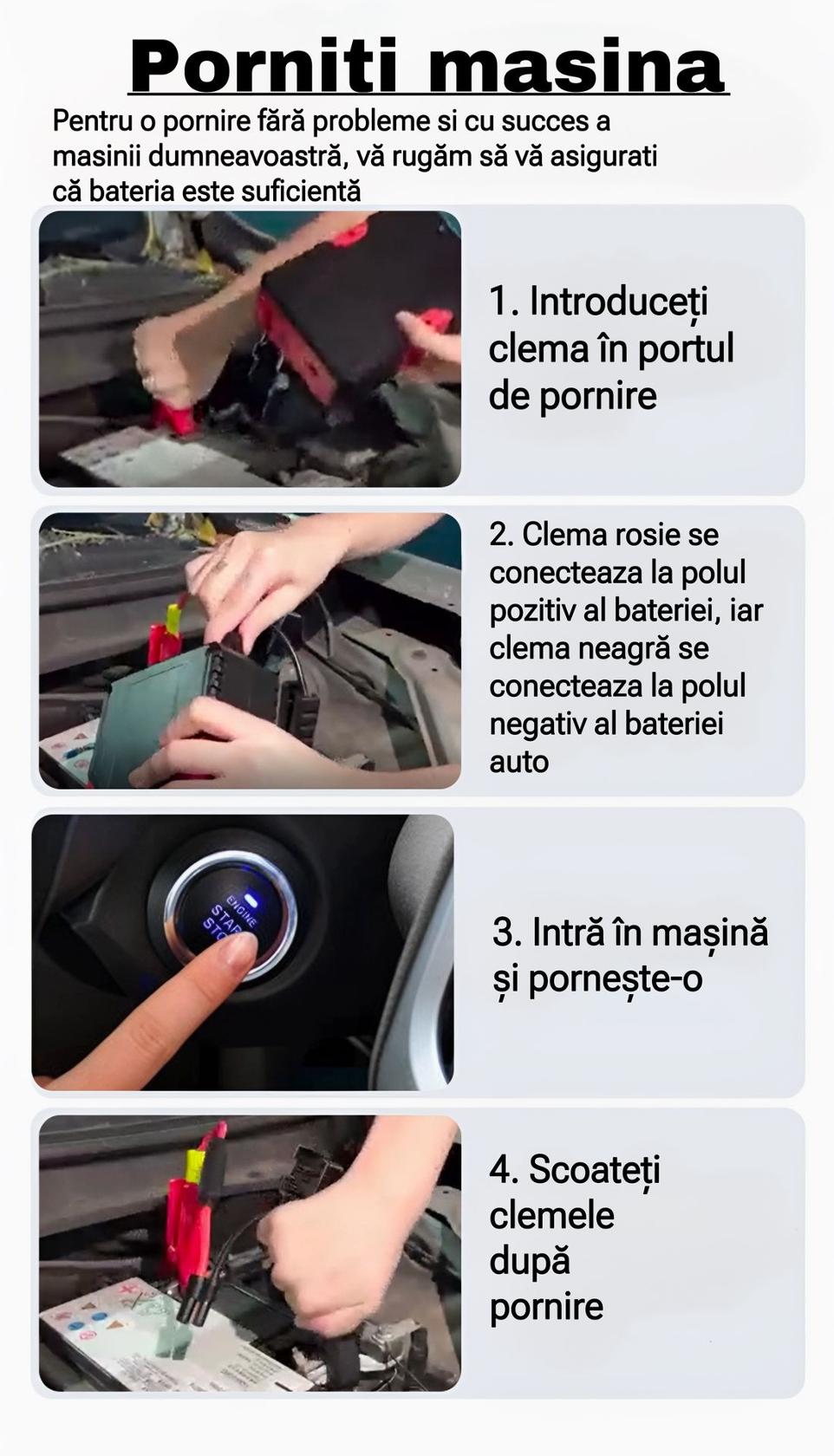 Porniti masina

Pentru o pornire fără probleme si cu succes a masinii dumneavoastră, vă rugăm să vă asigurati că bateria este suficientă

1. Introduceți clema în portul de pornire

2. Clema rosie se conecteaza la polul pozitiv al bateriei, iar clema neagră se conecteaza la polul negativ al bateriei auto

ENGINE START STOP

3. Intră în mașină și pornește-o

4. Scoateți clemele după pornire