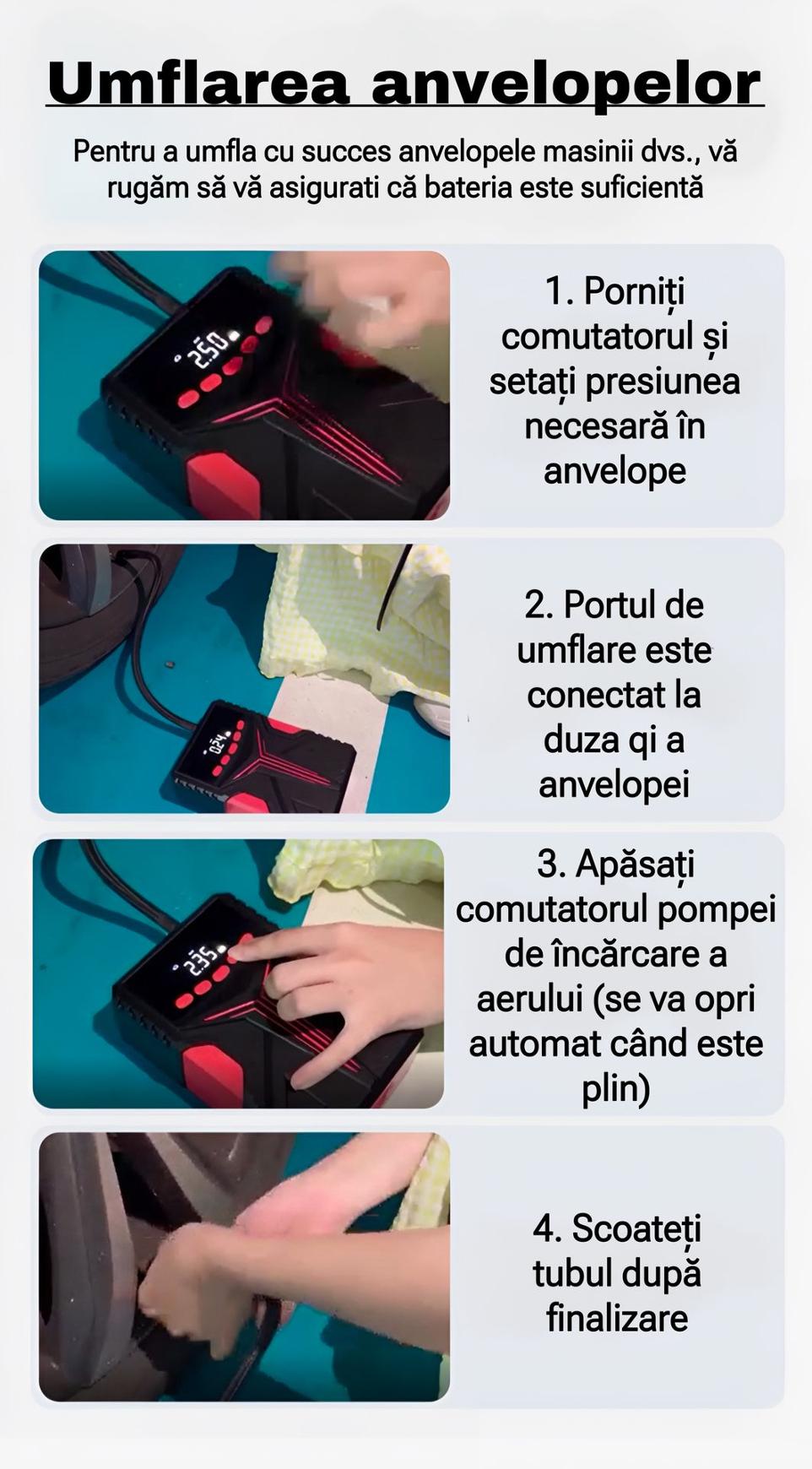 Umflarea anvelopelor

Pentru a umfla cu succes anvelopele masinii dvs., vă rugăm să vă asigurati că bateria este suficientă

2.50

1. Porniți comutatorul și setați presiunea necesară în anvelope

0.24

2. Portul de umflare este conectat la duza qi a anvelopei

2.35

3. Apăsați comutatorul pompei de încărcare a aerului (se va opri automat când este plin)

4. Scoateți tubul după finalizare